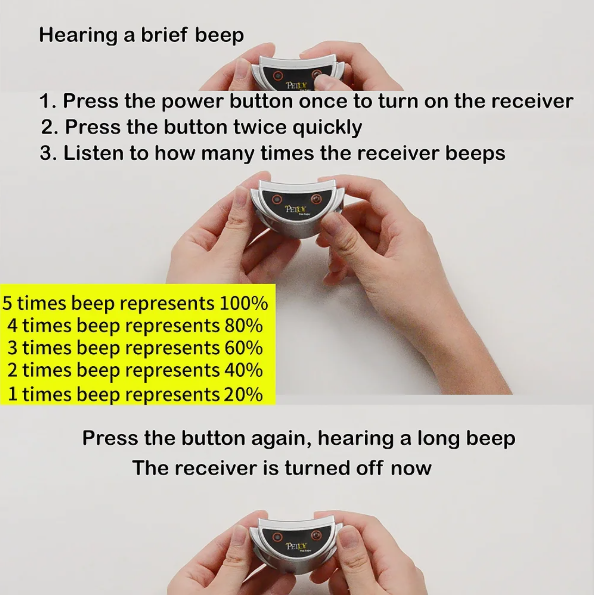 Hearing a brief beep

PETLY

1. Press the power button once to turn on the receiver
2. Press the button twice quickly
3. Listen to how many times the receiver beeps

PETLY

5 times beep represents 100%
4 times beep represents 80%
3 times beep represents 60%
2 times beep represents 40%
1 times beep represents 20%

Press the button again, hearing a long beep
The receiver is turned off now

PETLY