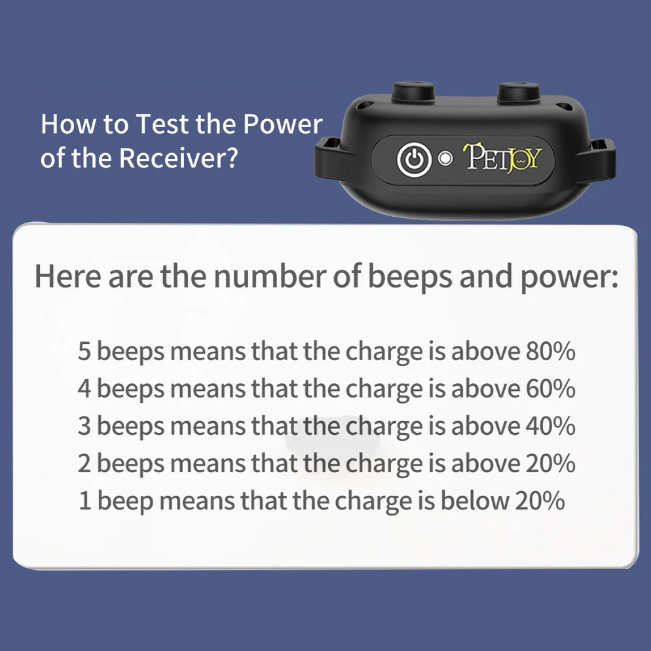 How to Test the Power of the Receiver?

PETJOY

Here are the number of beeps and power:

5 beeps means that the charge is above 80%
4 beeps means that the charge is above 60%
3 beeps means that the charge is above 40%
2 beeps means that the charge is above 20%
1 beep means that the charge is below 20%