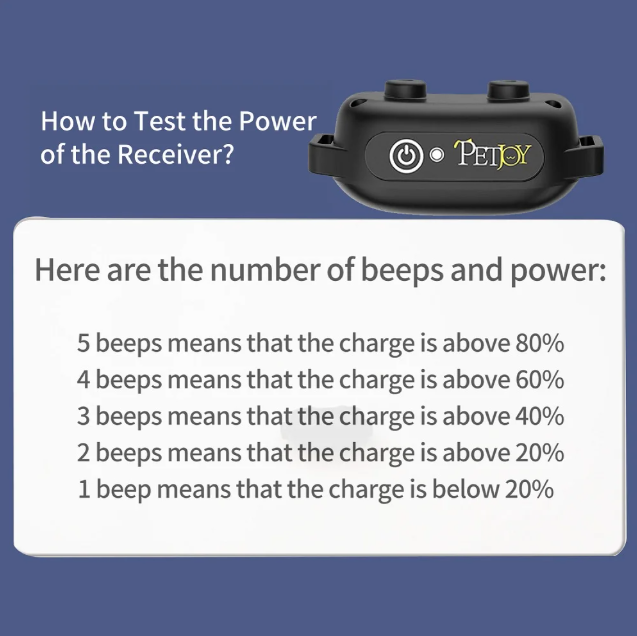 How to Test the Power of the Receiver?

PETJOY

Here are the number of beeps and power:

5 beeps means that the charge is above 80%
4 beeps means that the charge is above 60%
3 beeps means that the charge is above 40%
2 beeps means that the charge is above 20%
1 beep means that the charge is below 20%