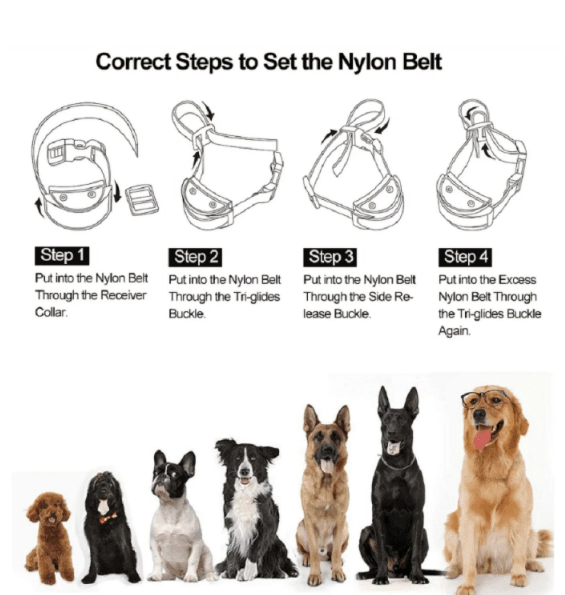 Correct Steps to Set the Nylon Belt

Step 1
Put into the Nylon Belt Through the Receiver Collar.

Step 2
Put into the Nylon Belt Through the Tri-glides Buckle.

Step 3
Put into the Nylon Belt Through the Side Release Buckle.

Step 4
Put into the Excess Nylon Belt Through the Tri-glides Buckle Again.