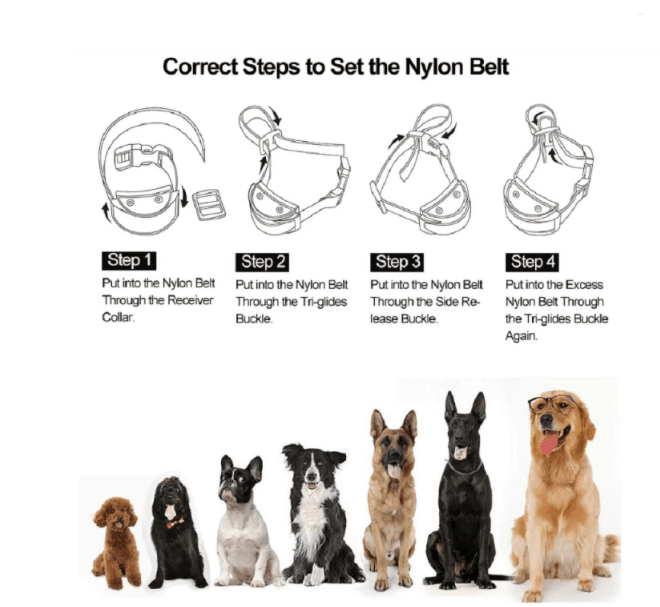 Correct Steps to Set the Nylon Belt

Step 1
Put into the Nylon Belt Through the Receiver Collar.

Step 2
Put into the Nylon Belt Through the Tri-glides Buckle.

Step 3
Put into the Nylon Belt Through the Side Release Buckle.

Step 4
Put into the Excess Nylon Belt Through the Tri-glides Buckle Again.